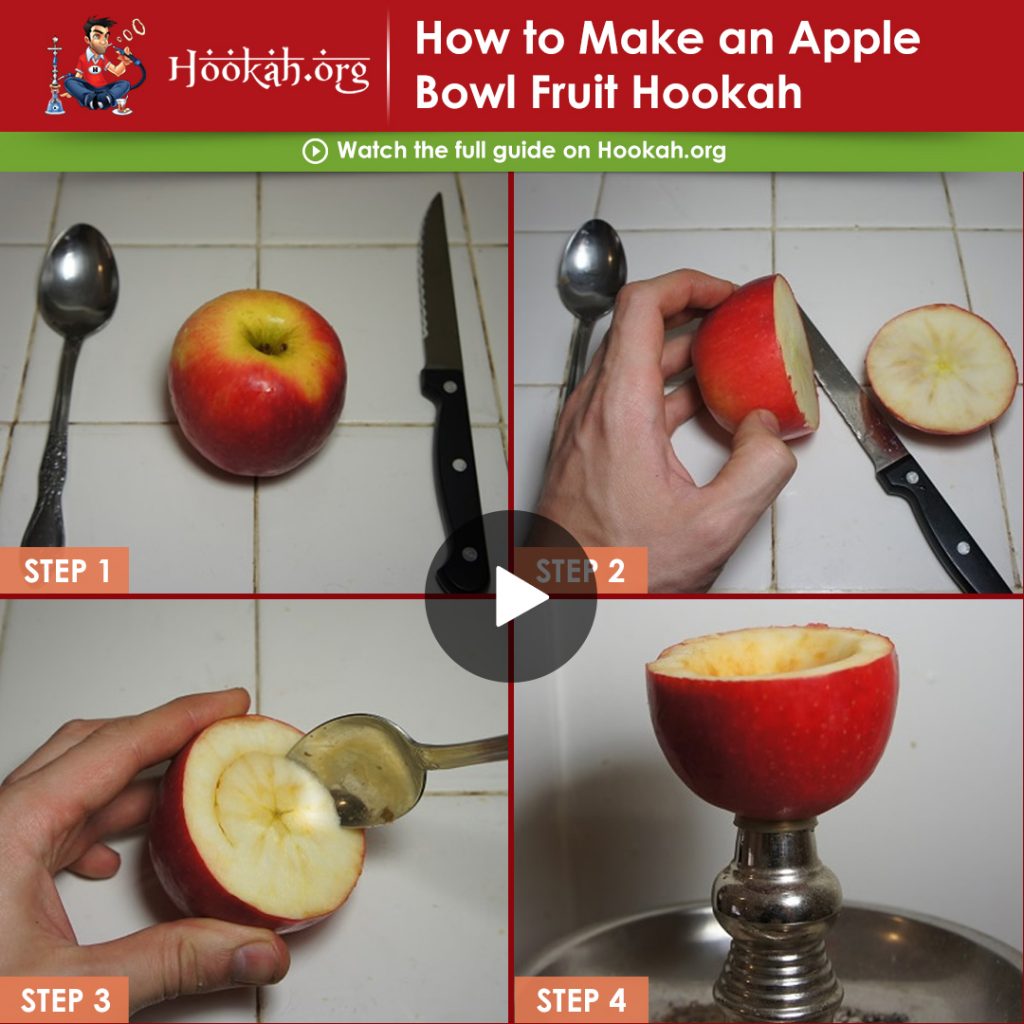 Hookah.org

How to Make an Apple Bowl Fruit Hookah

Watch the full guide on Hookah.org

STEP 1

STEP 2

STEP 3

STEP 4